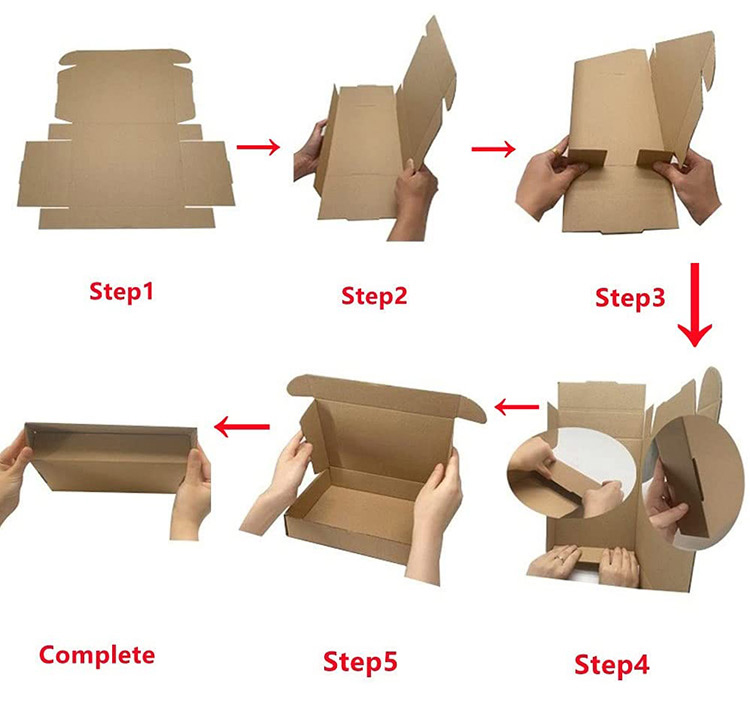 Step1

Step2

Step3

Complete

Step5

Step4