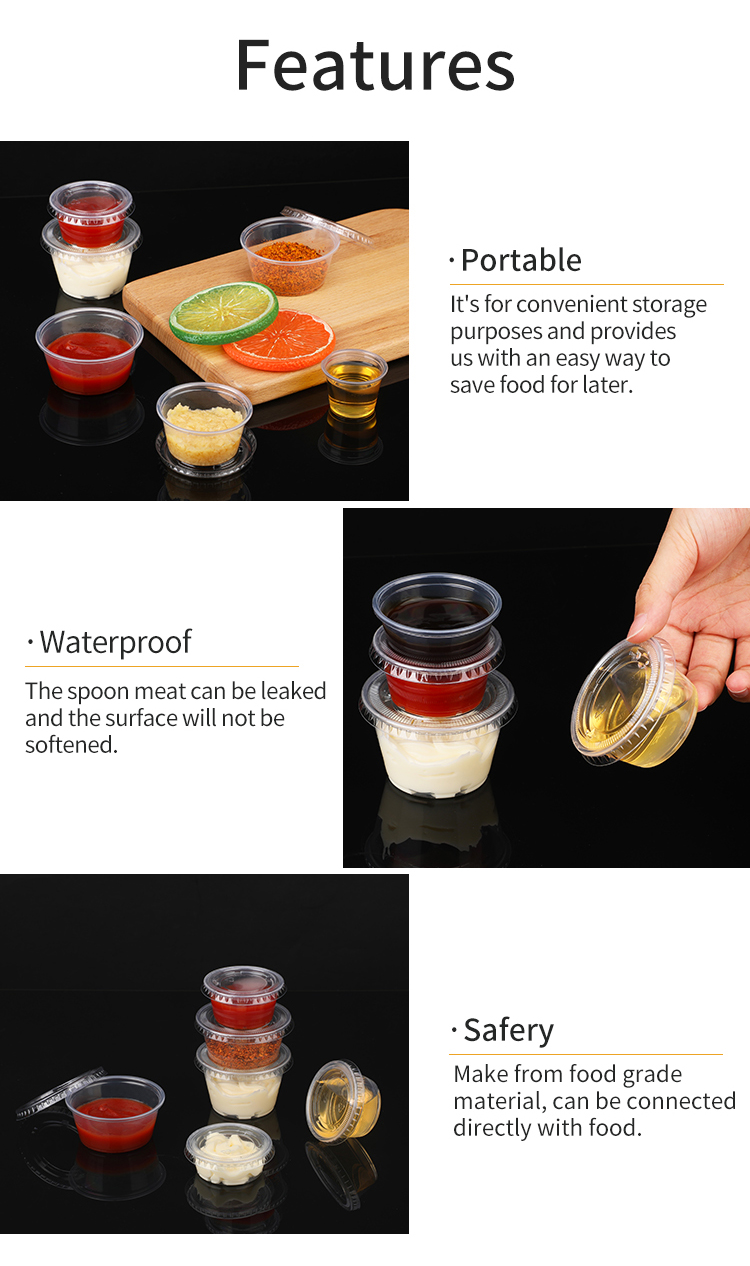 Features

· Portable

It's for convenient storage purposes and provides us with an easy way to save food for later.

· Waterproof

The spoon meat can be leaked and the surface will not be softened.

· Safery

Make from food grade material, can be connected directly with food.